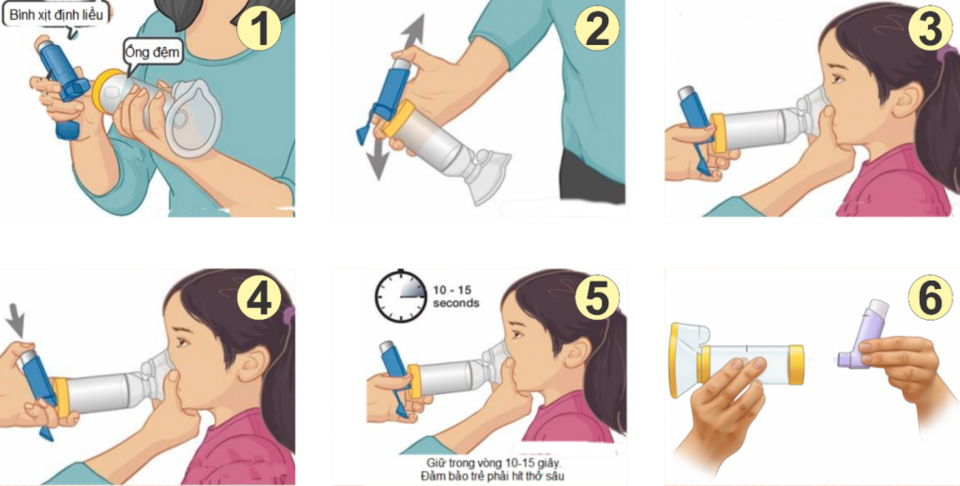 Bình xịt định liều

Ống đệm

1

2

3

4

10 - 15 seconds

5

Giữ trong vòng 10-15 giây. Đảm bảo trẻ phải hít thở sâu

6